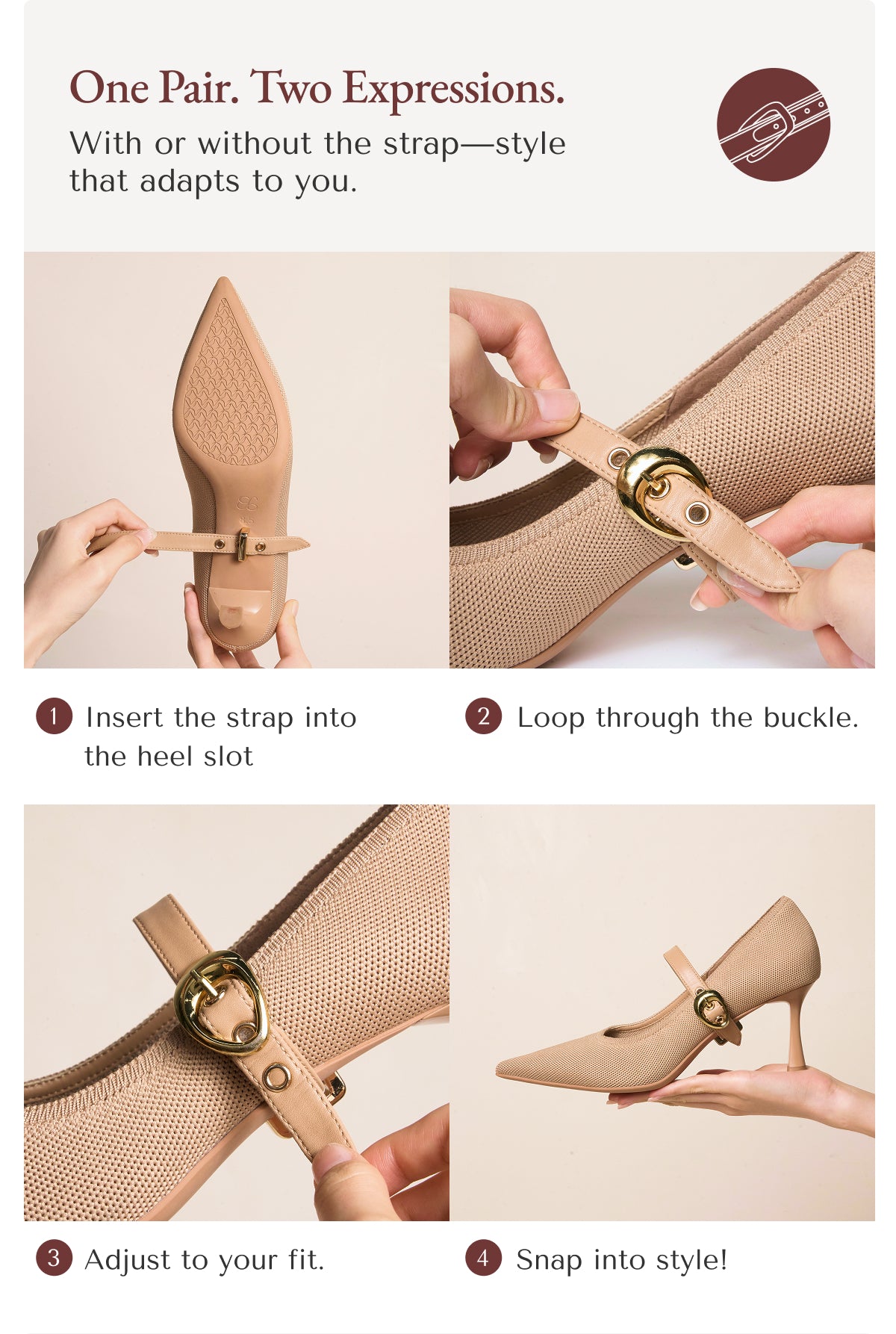 One Pair. Two Expressions.

With or without the strap—style that adapts to you.

1 Insert the strap into the heel slot

2 Loop through the buckle.

3 Adjust to your fit.

4 Snap into style!