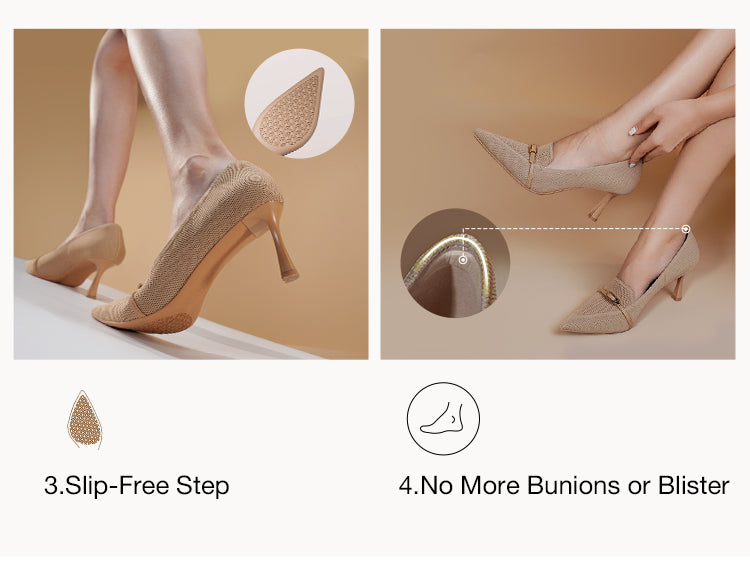 3.Slip-Free Step

4.No More Bunions or Blister